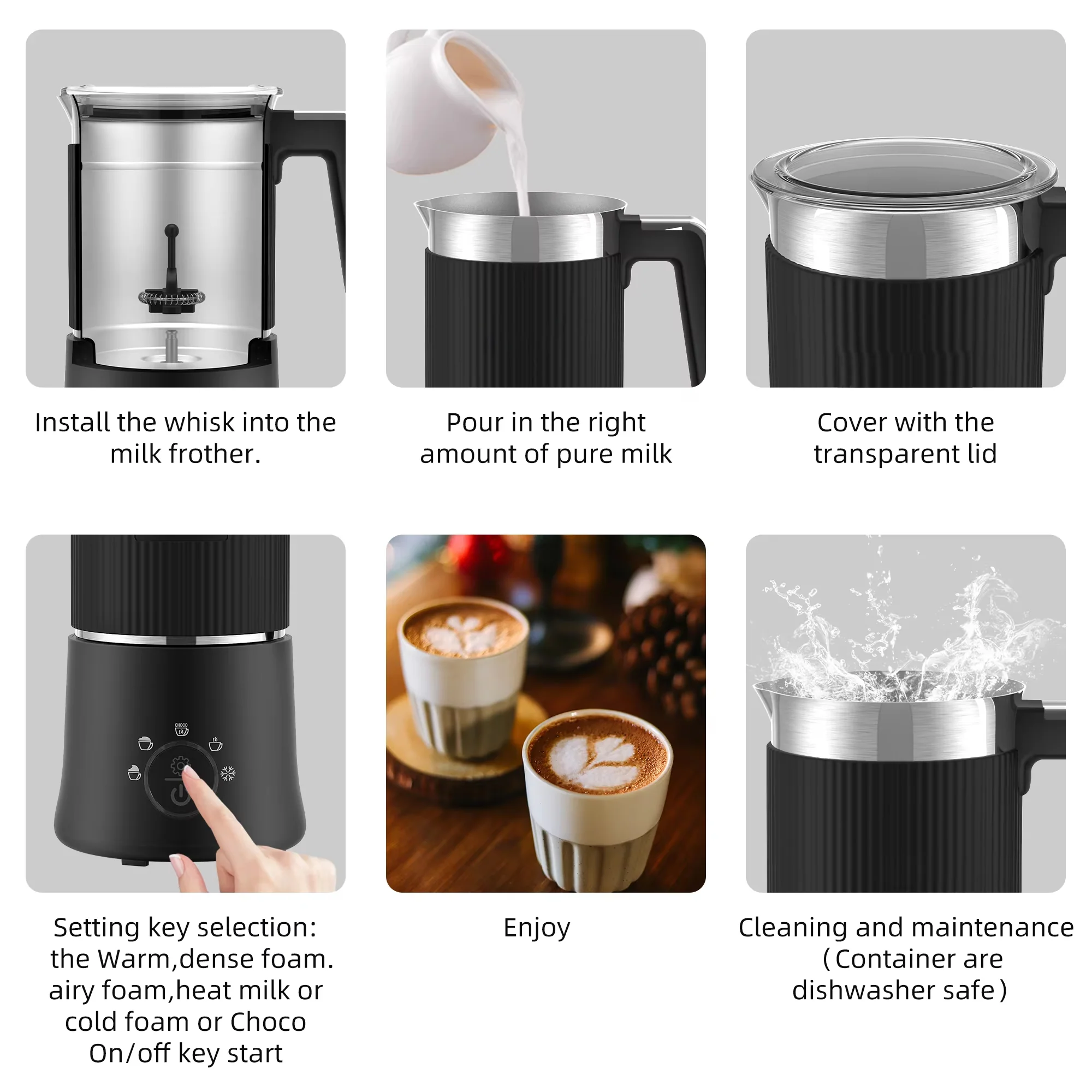 Install the whisk into the milk frother.

Pour in the right amount of pure milk

Cover with the transparent lid

CHOCO

Setting key selection: the Warm,dense foam. airy foam,heat milk or cold foam or Choco On/off key start

Enjoy

Cleaning and maintenance (Container are dishwasher safe)