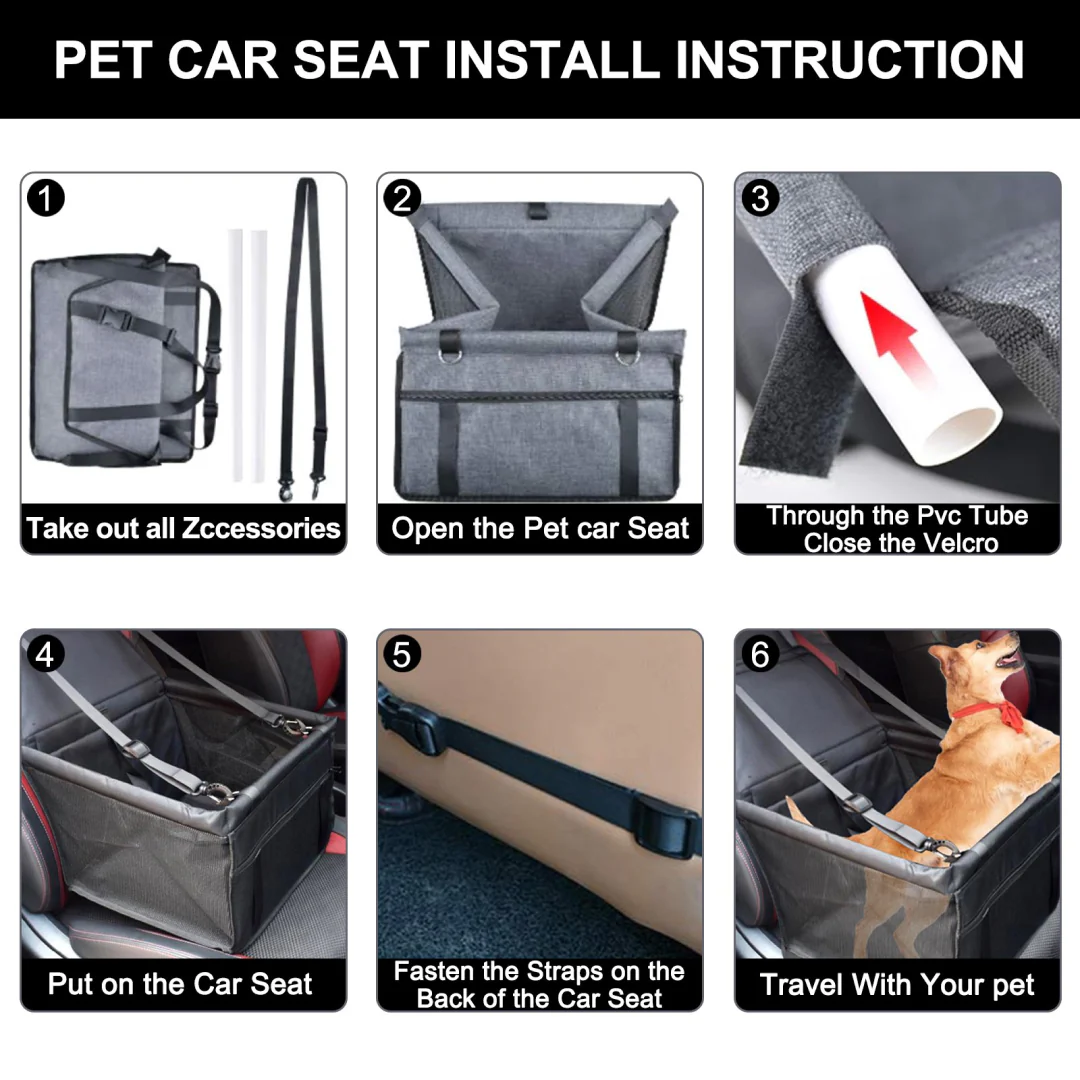 PET CAR SEAT INSTALL INSTRUCTION

1
Take out all Zccessories

2
Open the Pet car Seat

3
Through the Pvc Tube Close the Velcro

4
Put on the Car Seat

5
Fasten the Straps on the Back of the Car Seat

6
Travel With Your pet